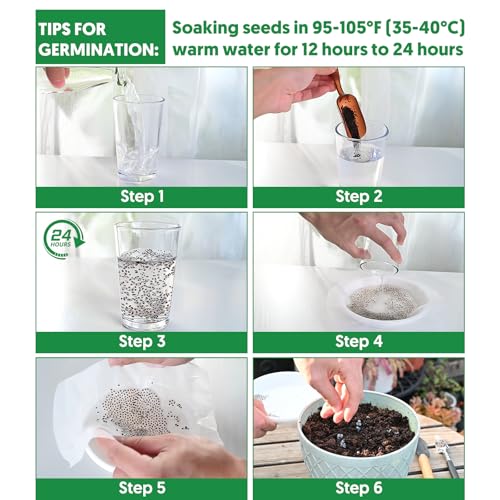 TIPS FOR GERMINATION:

Soaking seeds in 95-105°F (35-40°C) warm water for 12 hours to 24 hours

Step 1

Step 2

24 HOURS

Step 3

Step 4

Step 5

Step 6